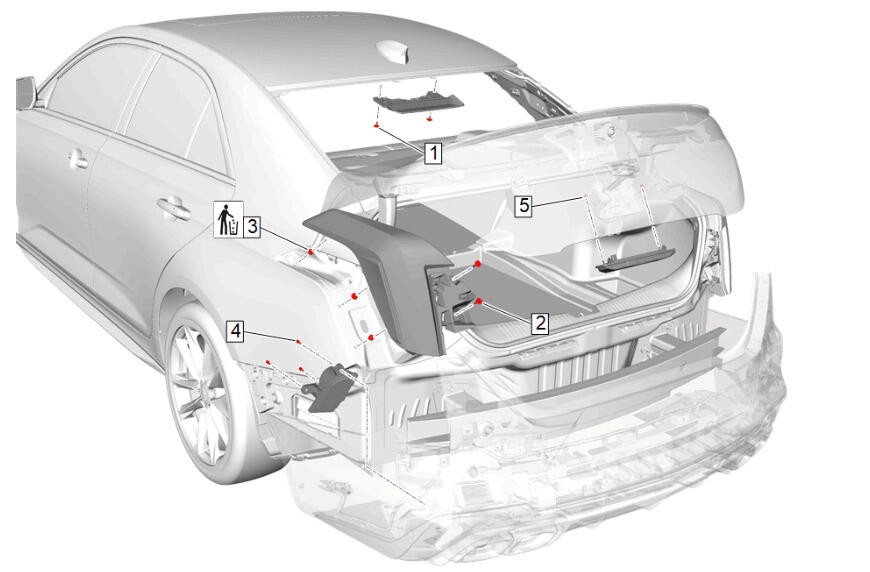 1

5

3

2

4