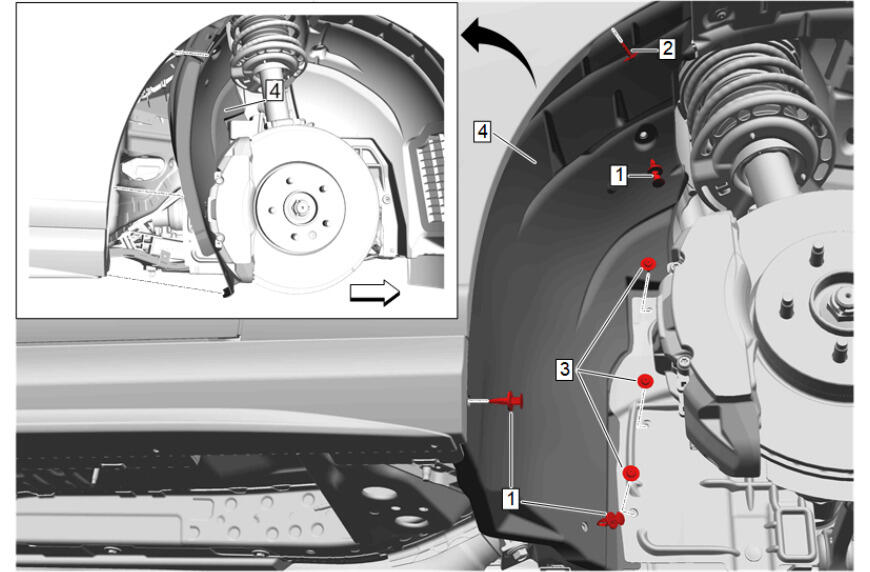 4
2
4
1
3
1