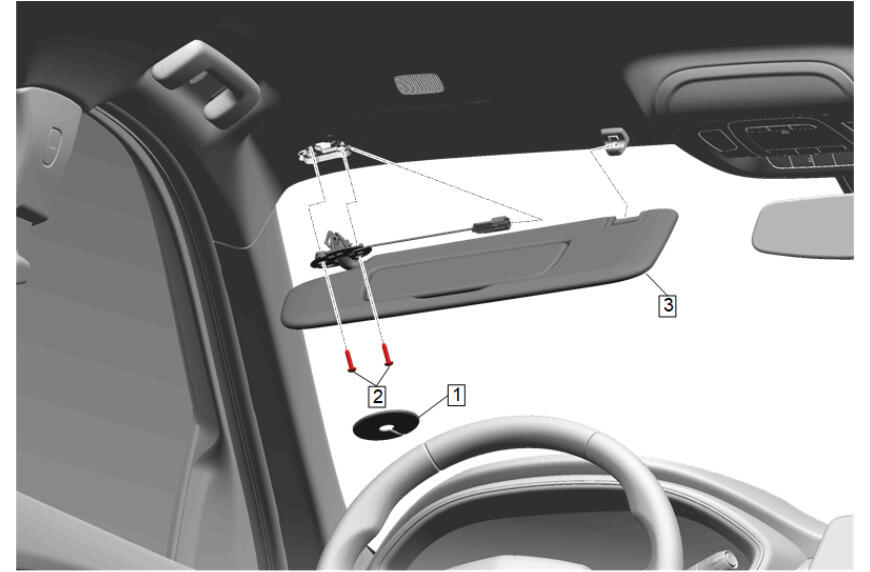 3

2

1