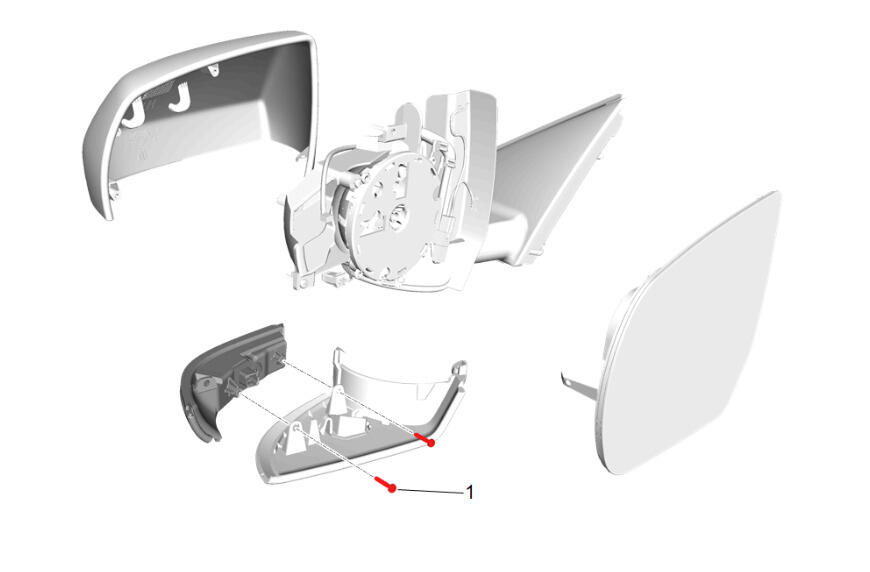 1