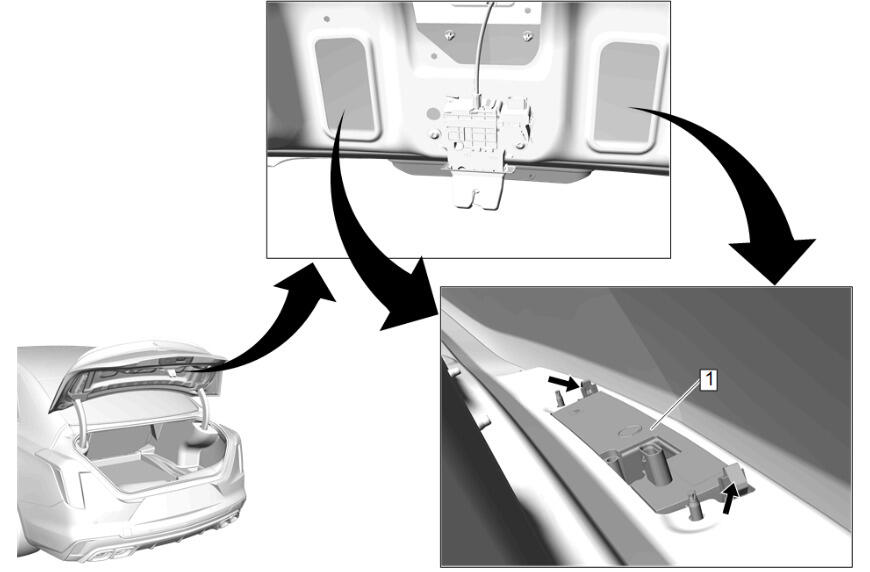 1