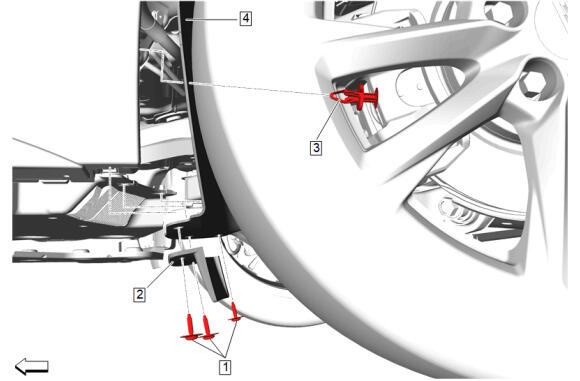 4
3
2
1