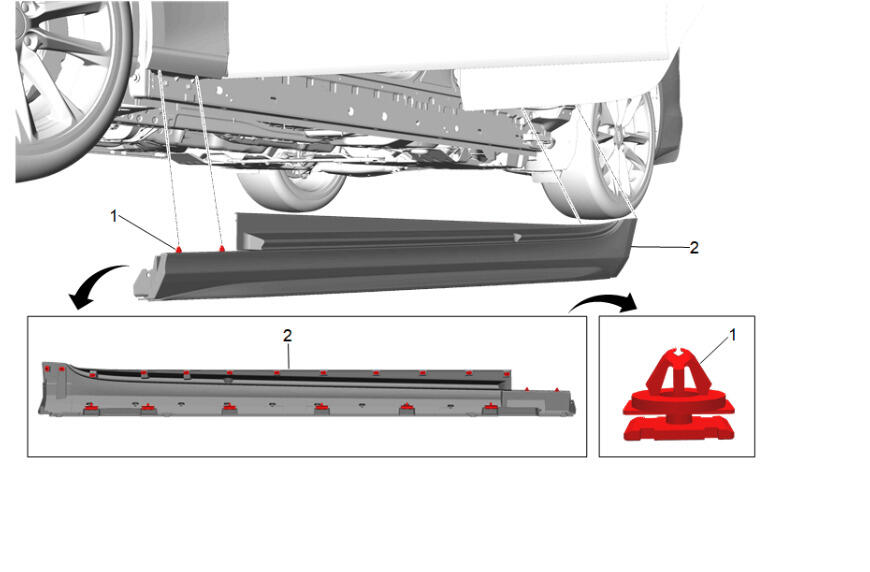 1
2
2
1