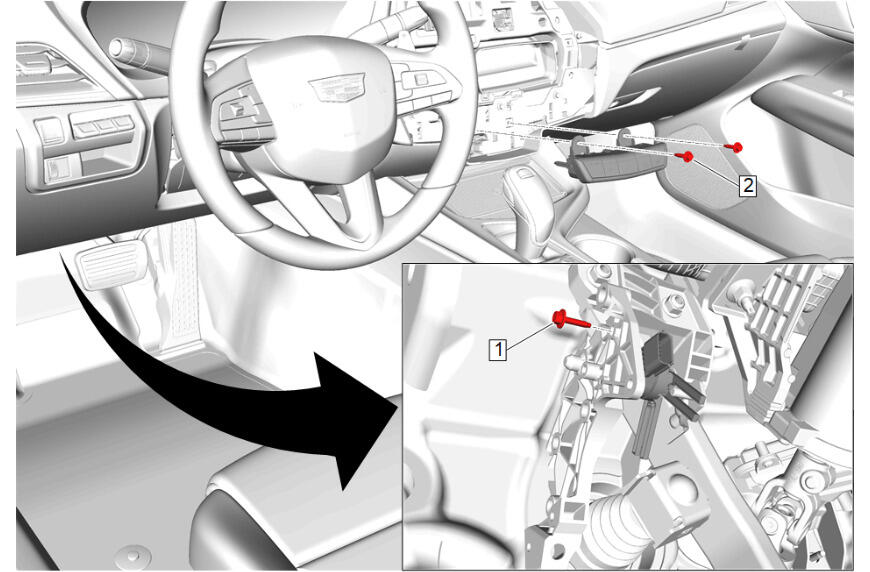 2

1