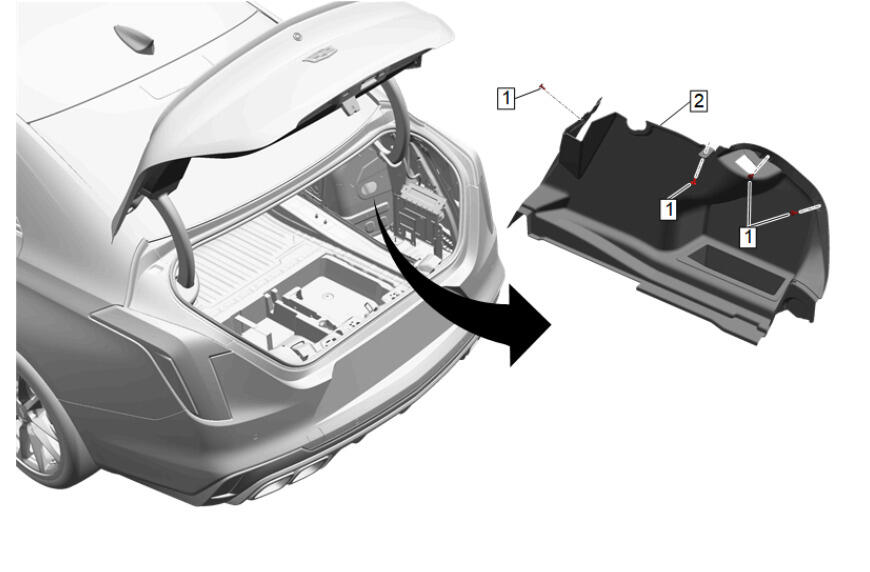 1
2
1
1