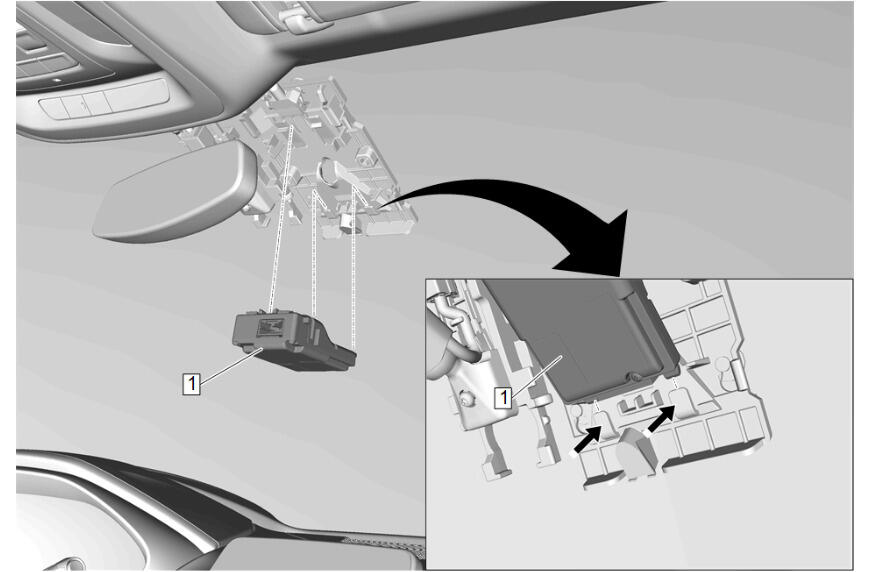 1

1