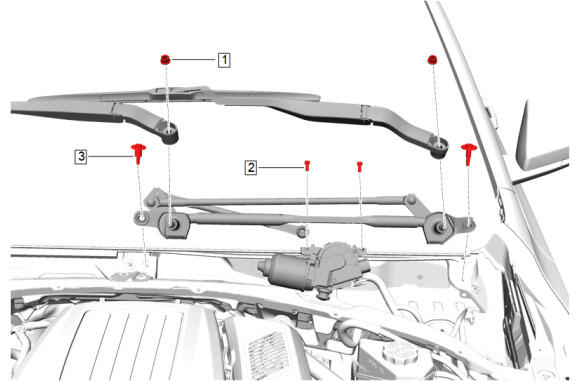 1

3

2