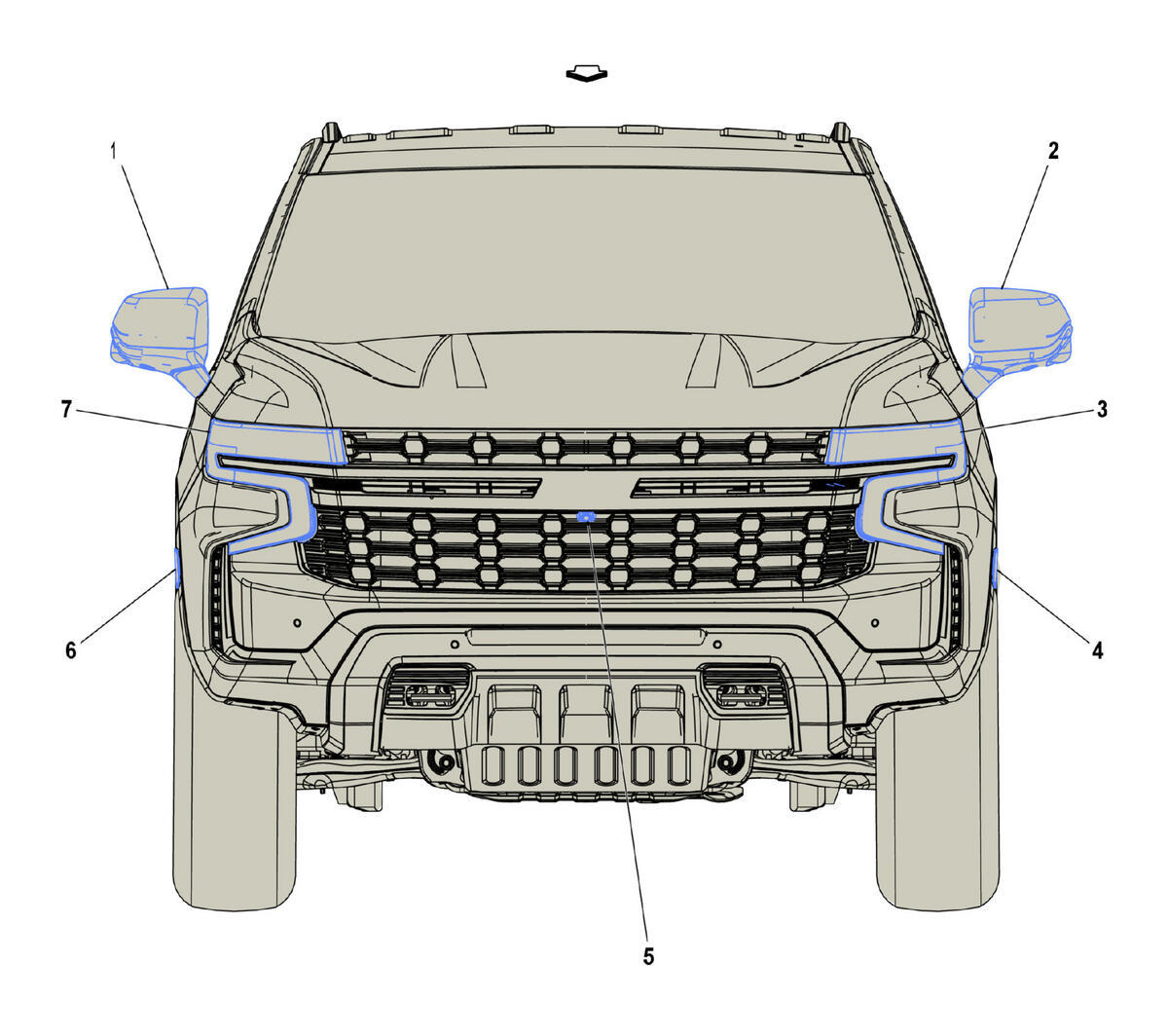 1
2
7
3
6
4
5