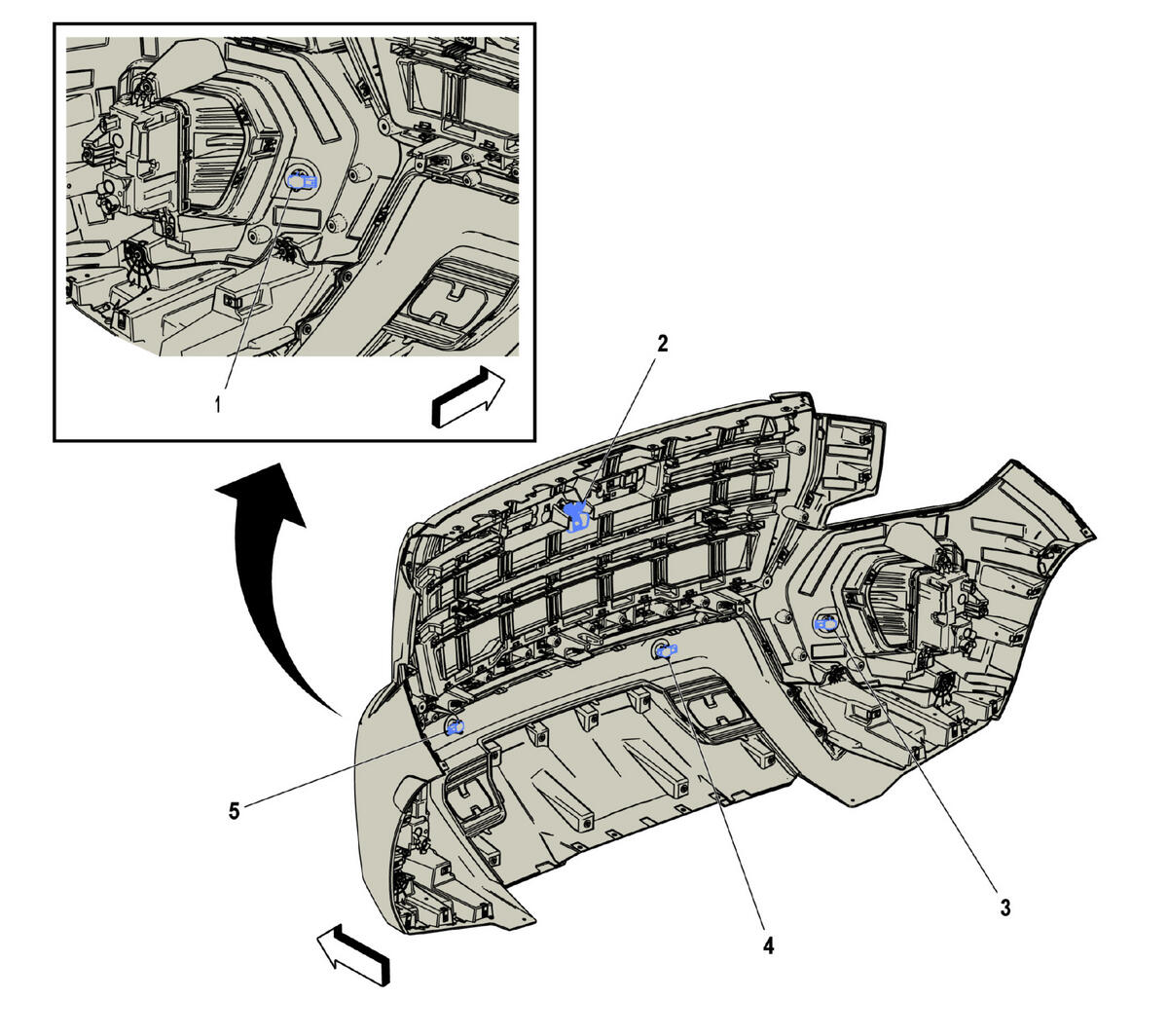 1

2

5

4

3