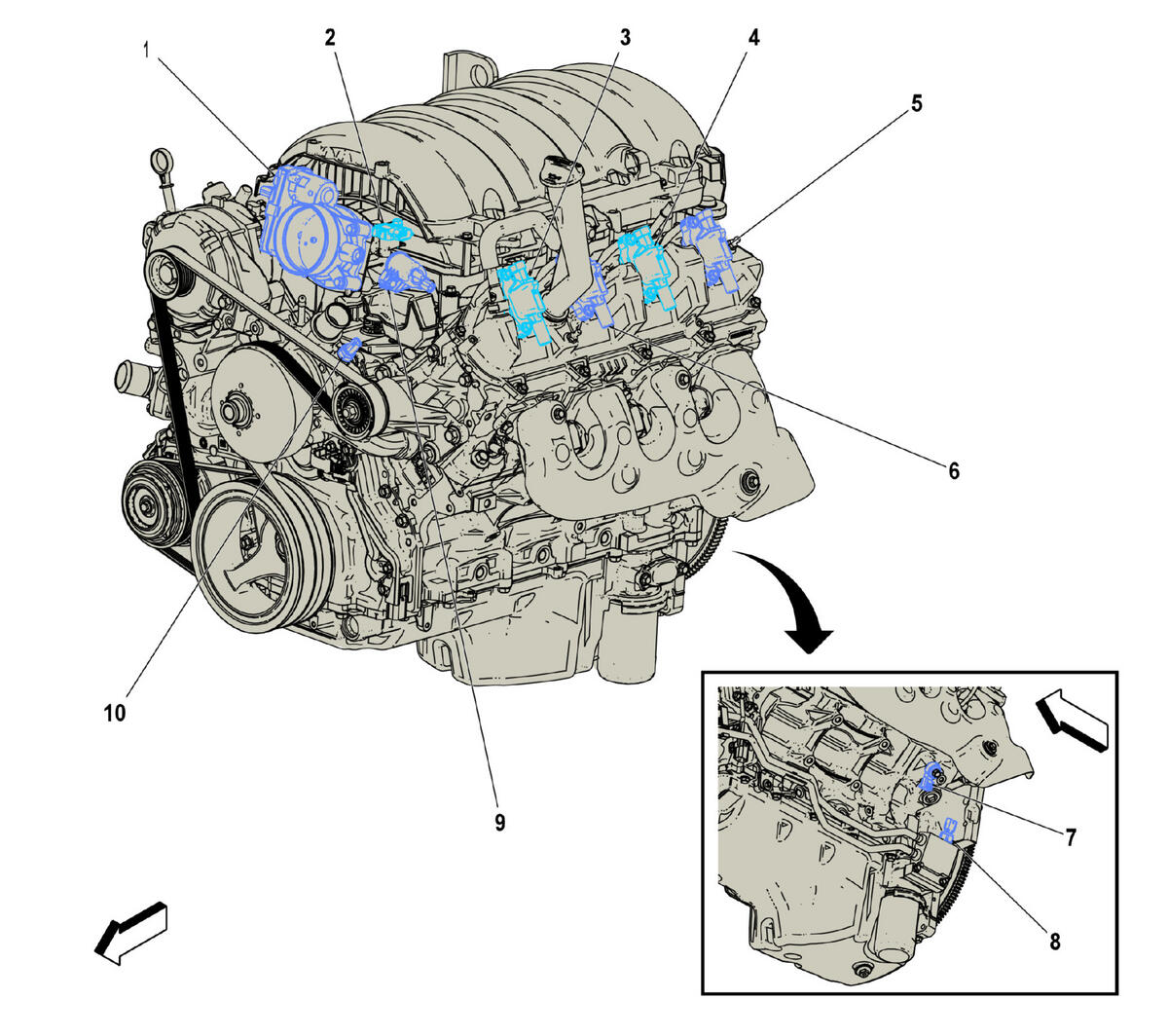 1
2
3
4
5
6
10
9
7
8