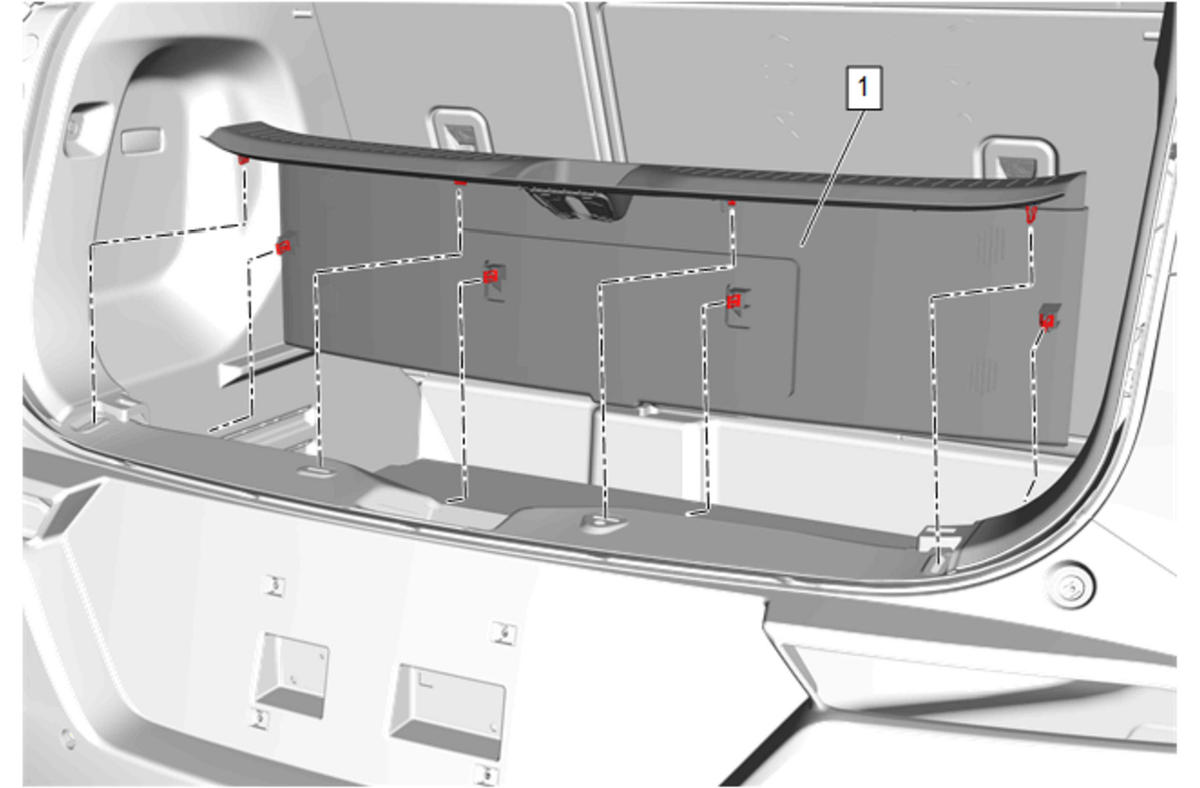 1