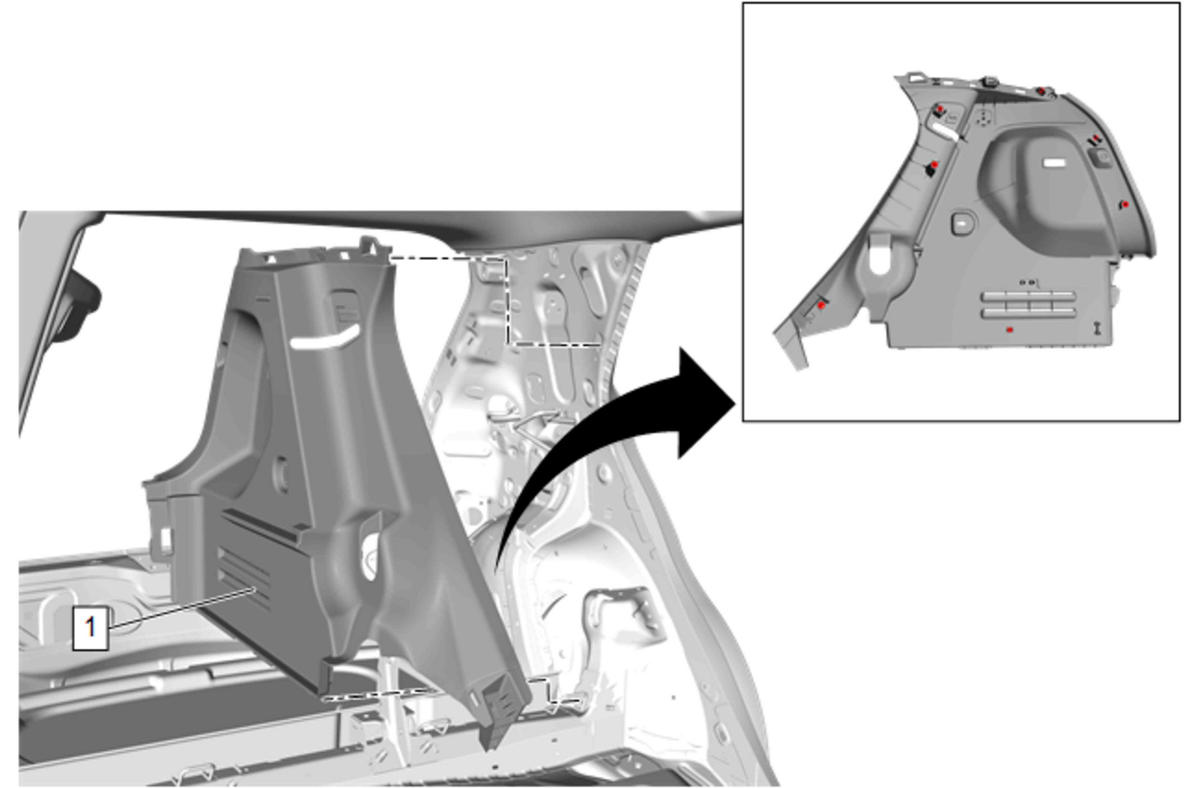 1