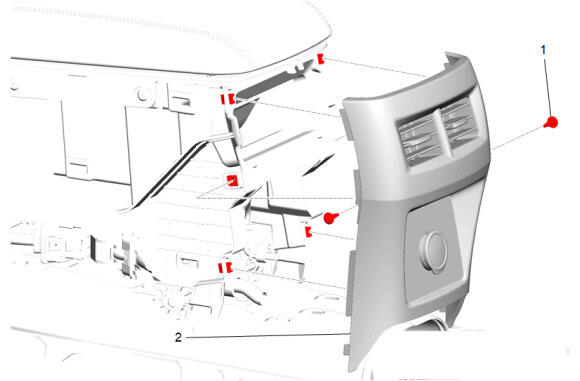 1

2