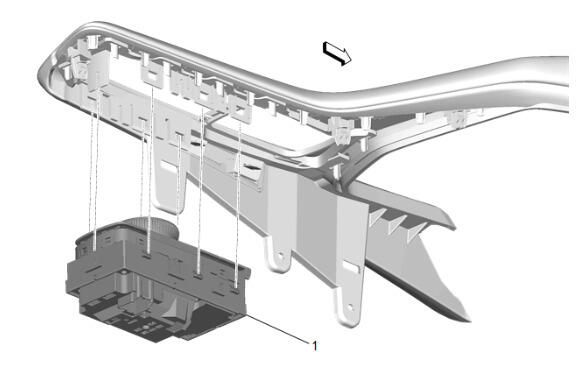 1