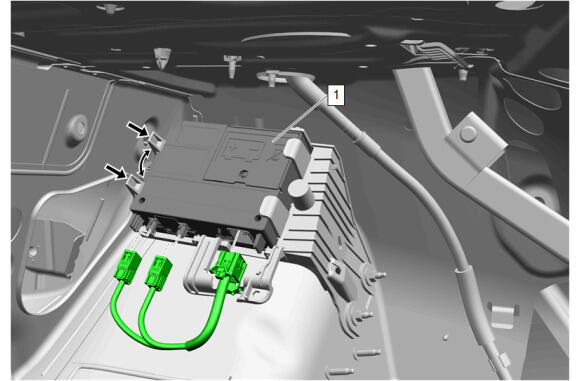 1