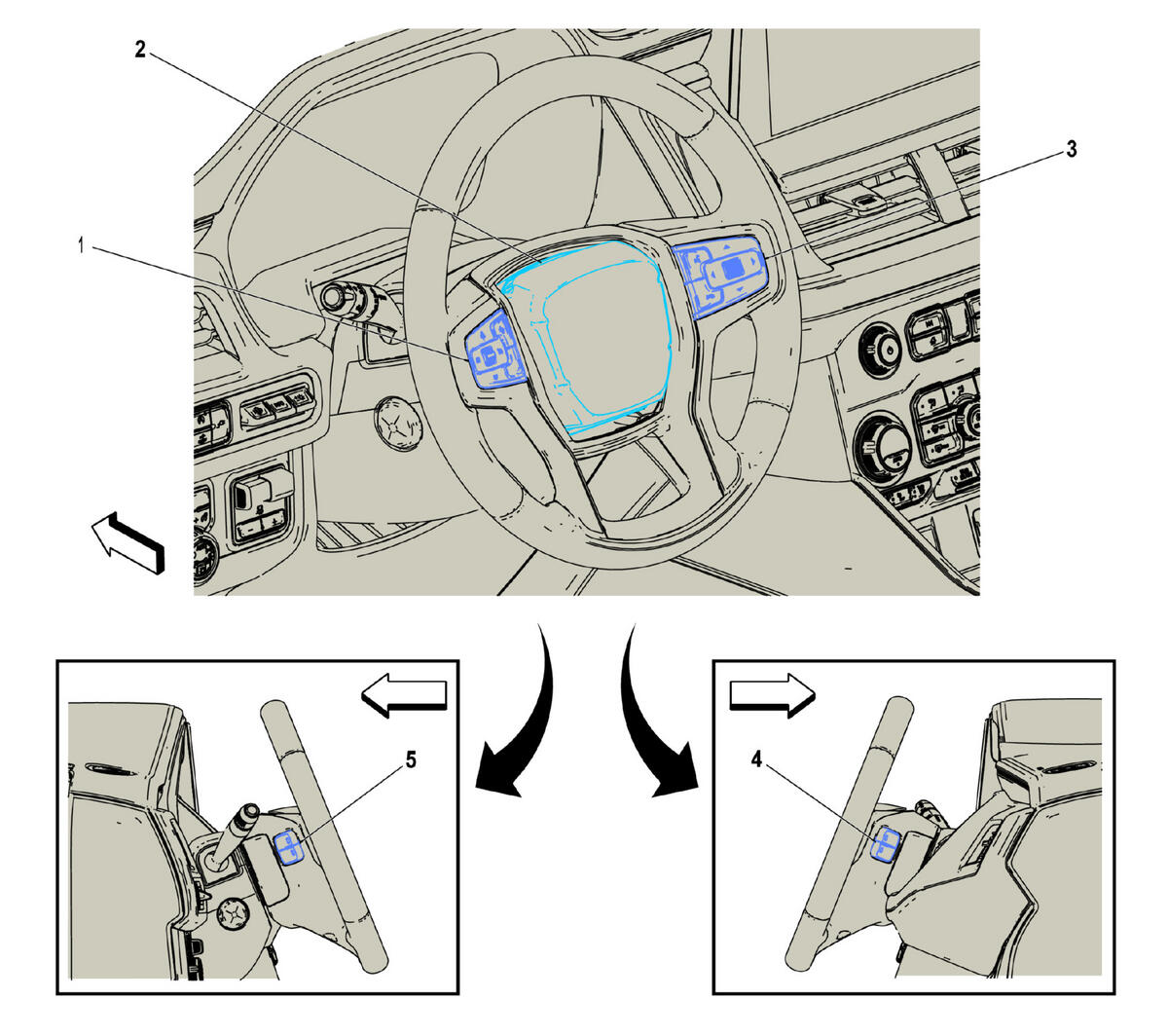 2
3
1
5
4