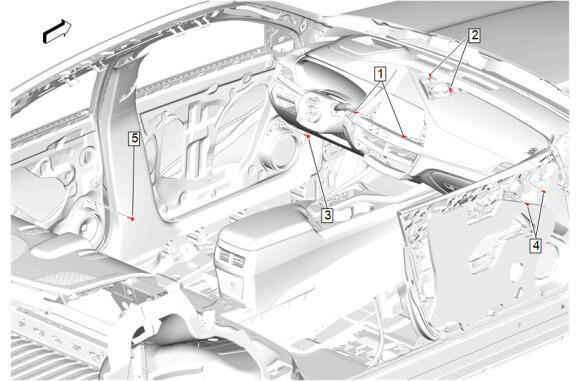 2
1
5
3
4