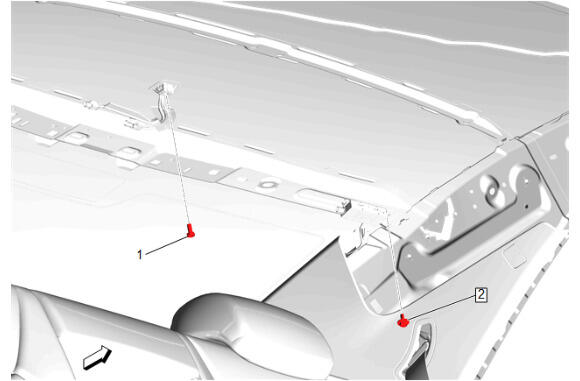 1

2