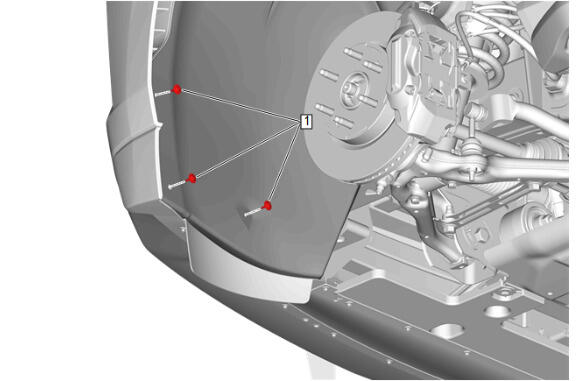 1