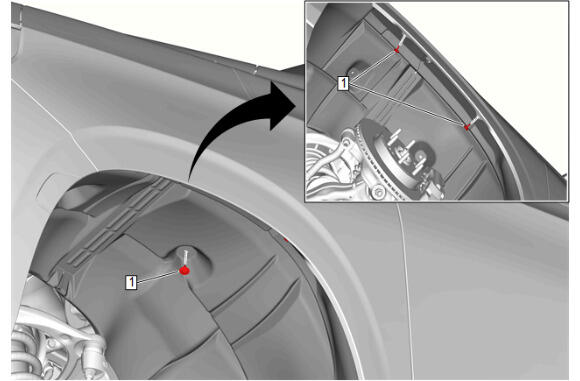 1

1