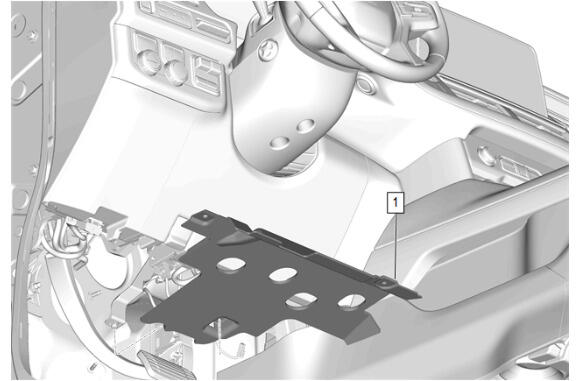 1