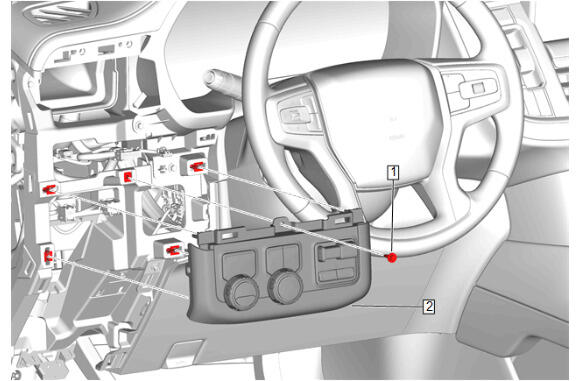 1
2