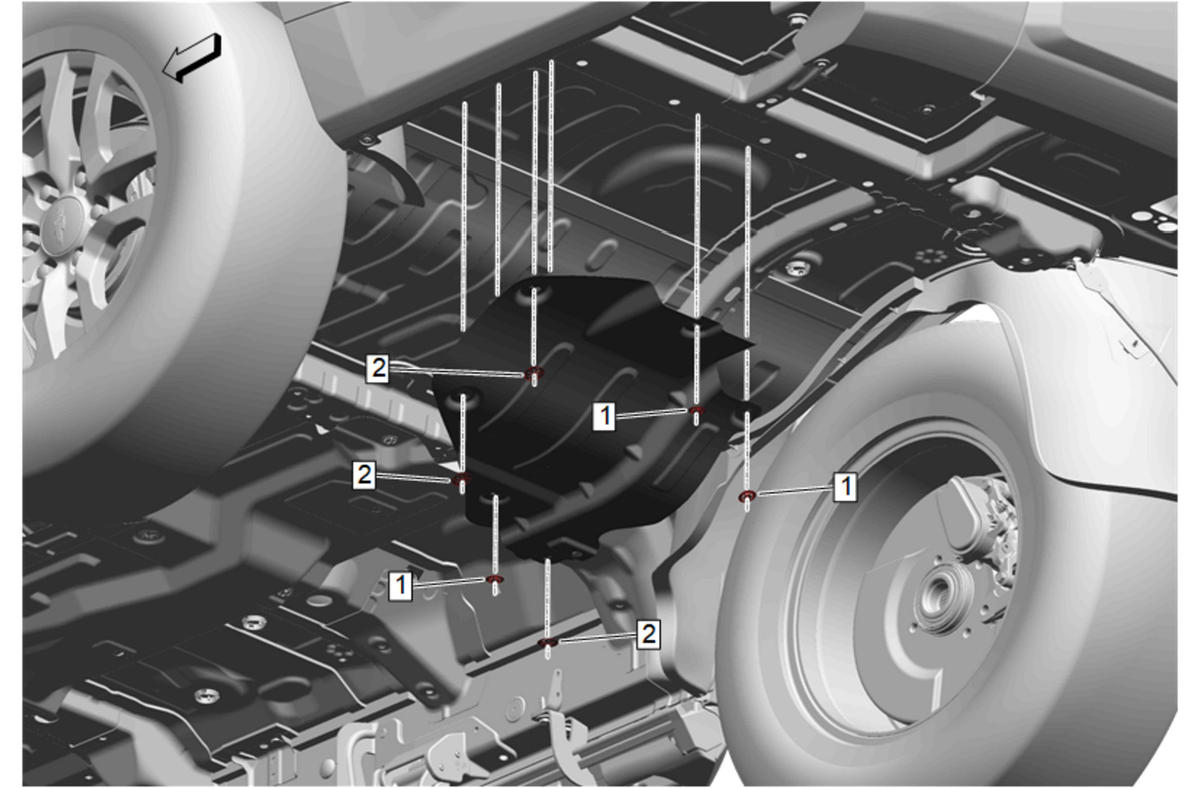 2
1
2
1
1
2