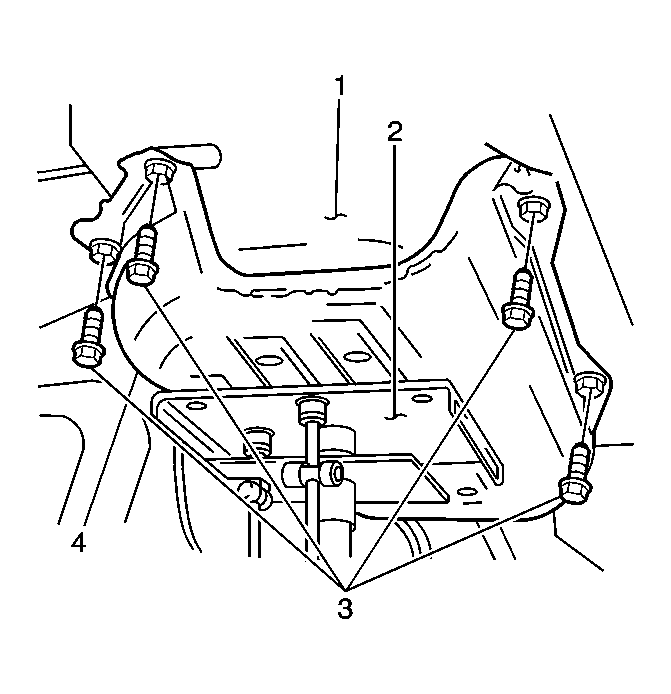 1
2
4
3