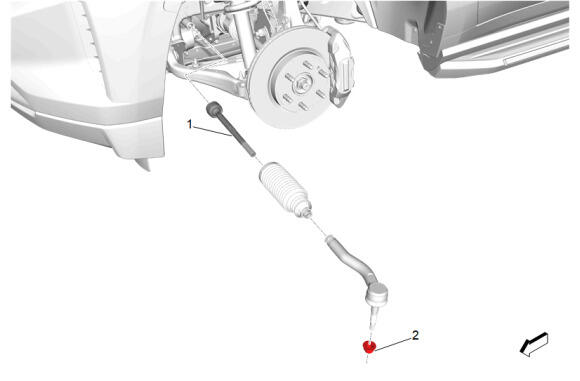 1

2