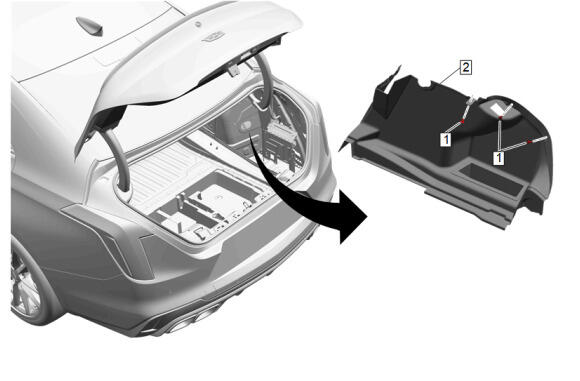 2
1
1