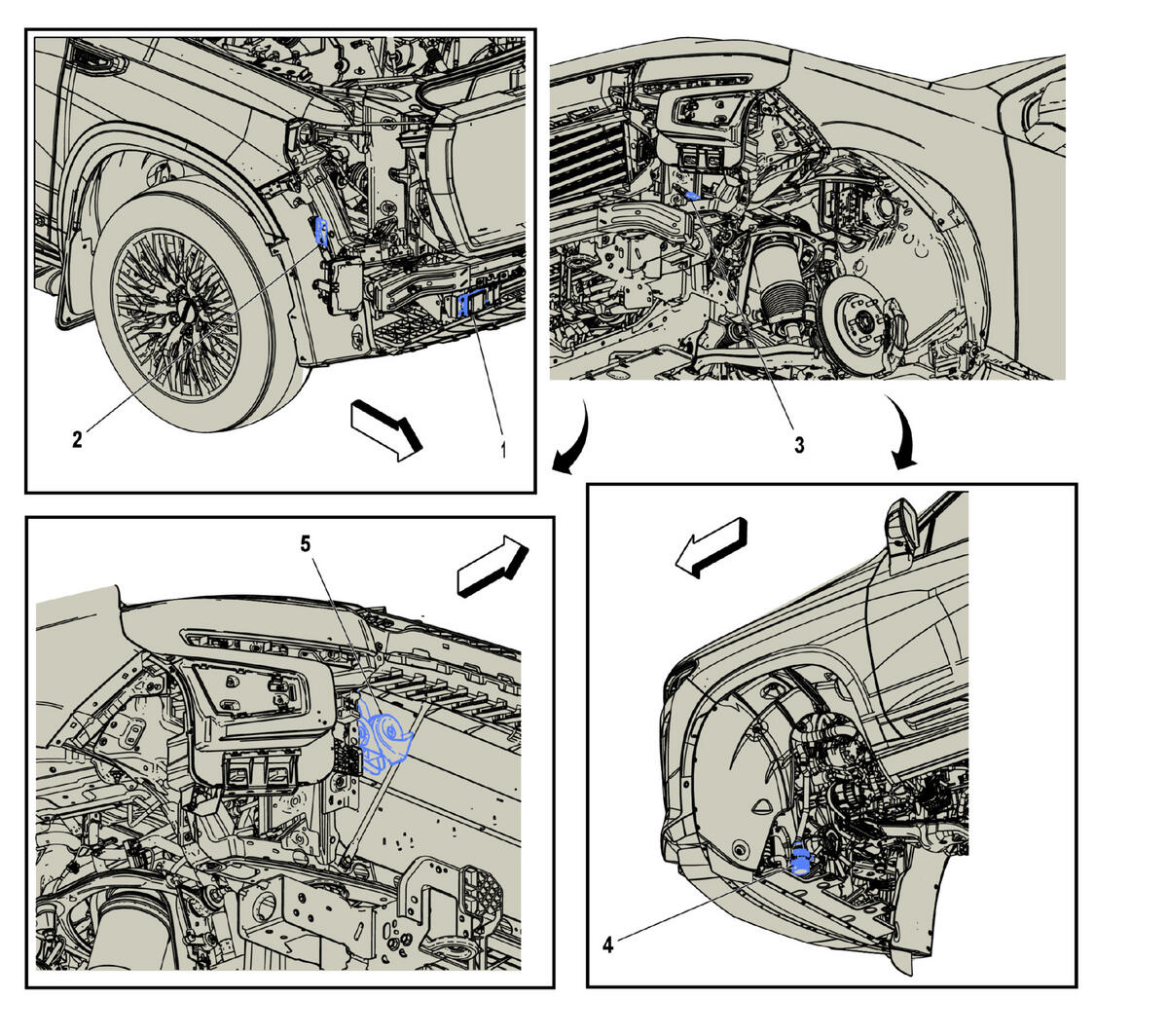 2
1
3
5
4