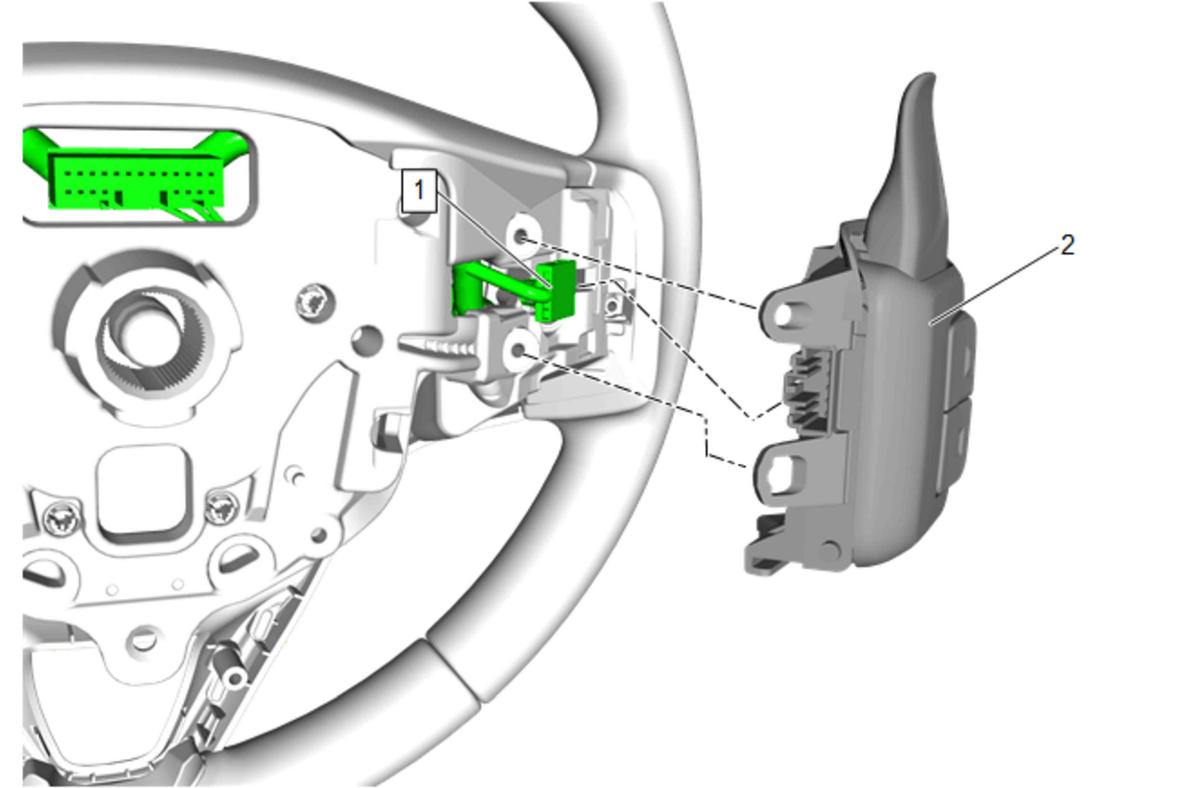 1
2