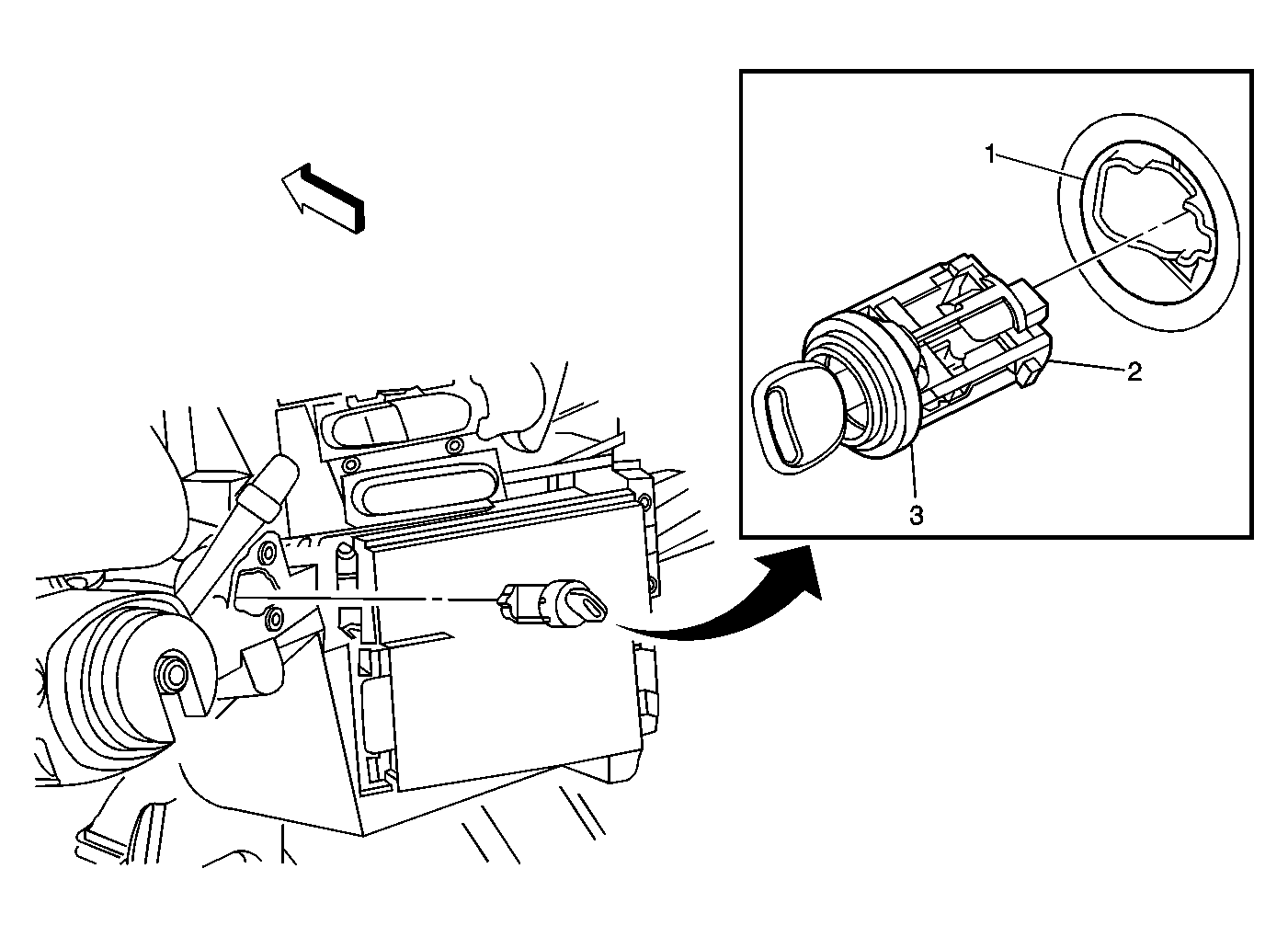 1
2
3