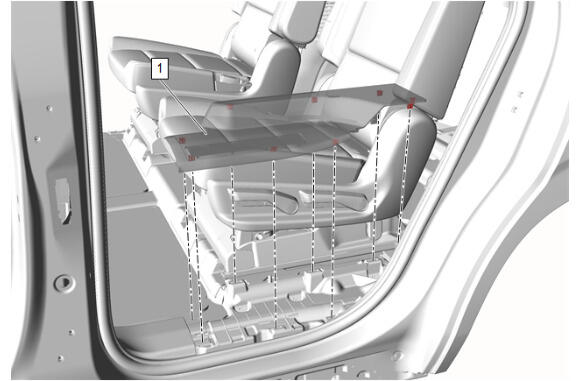 1