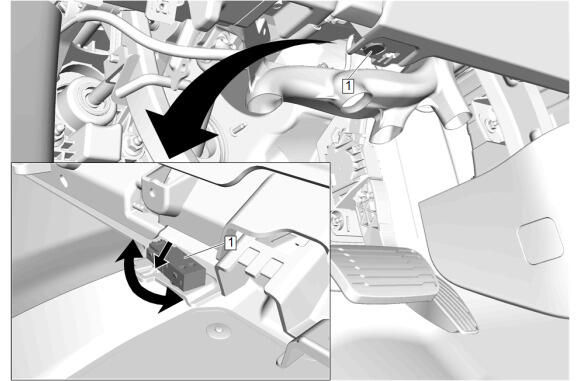 1

1