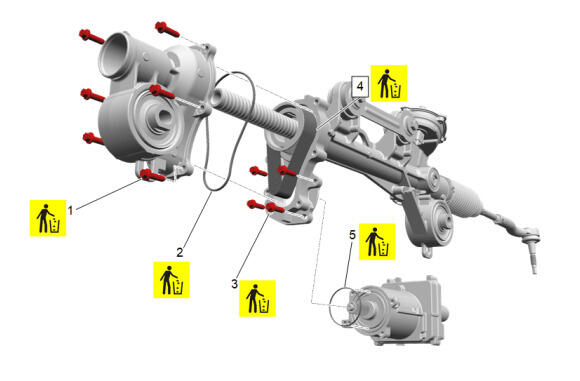 4
1
2
3
5