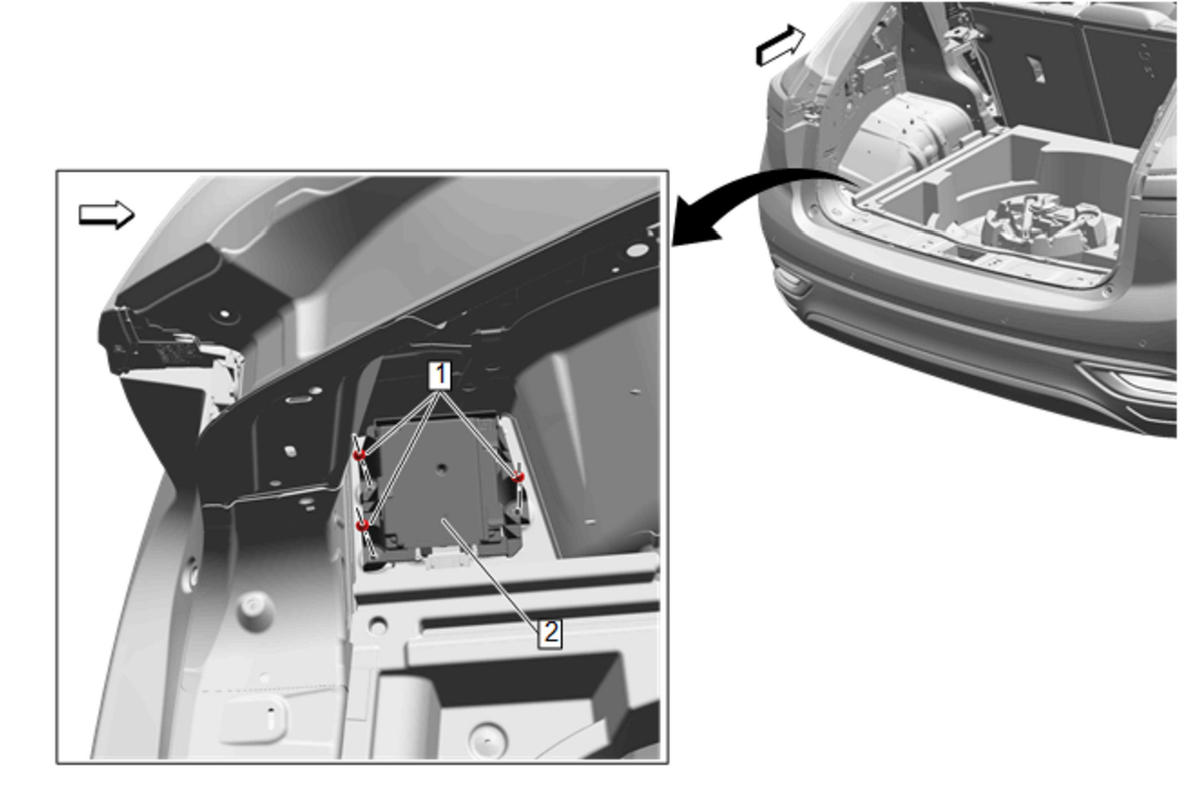 1
2