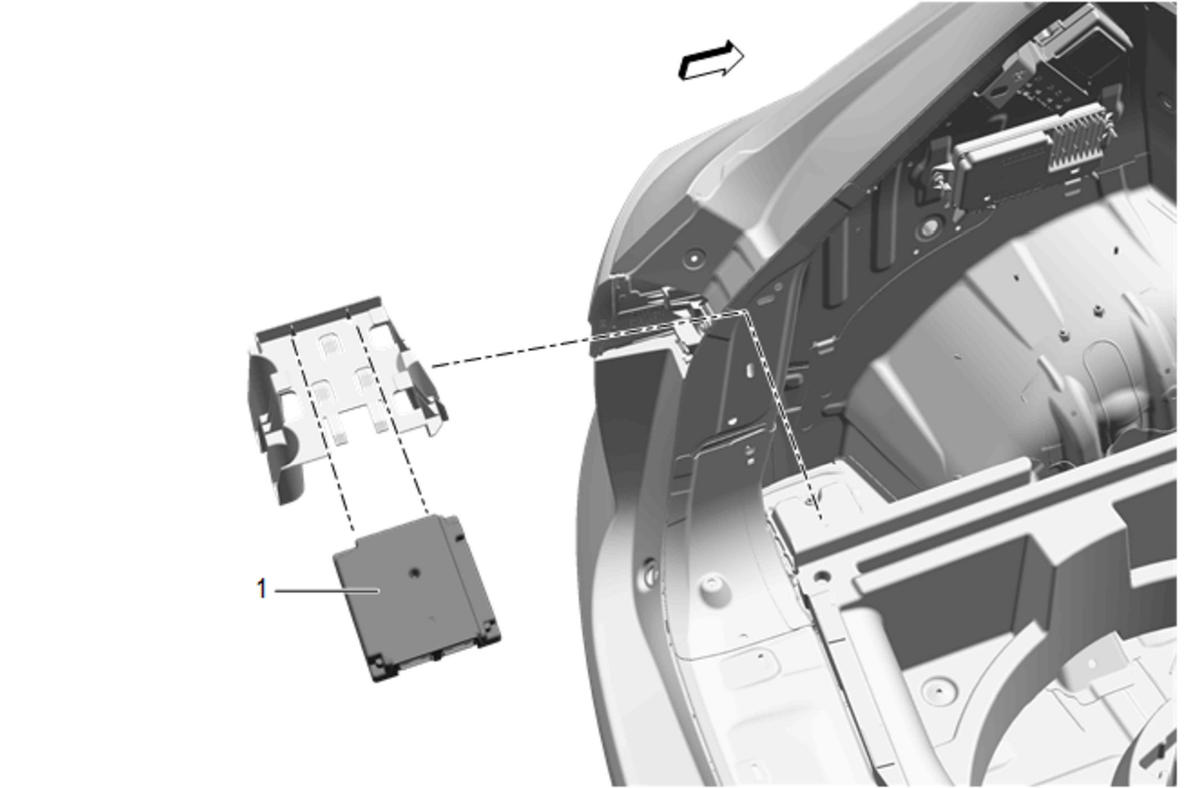 1