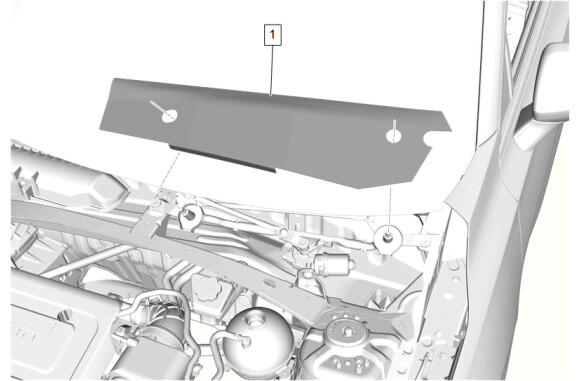 1