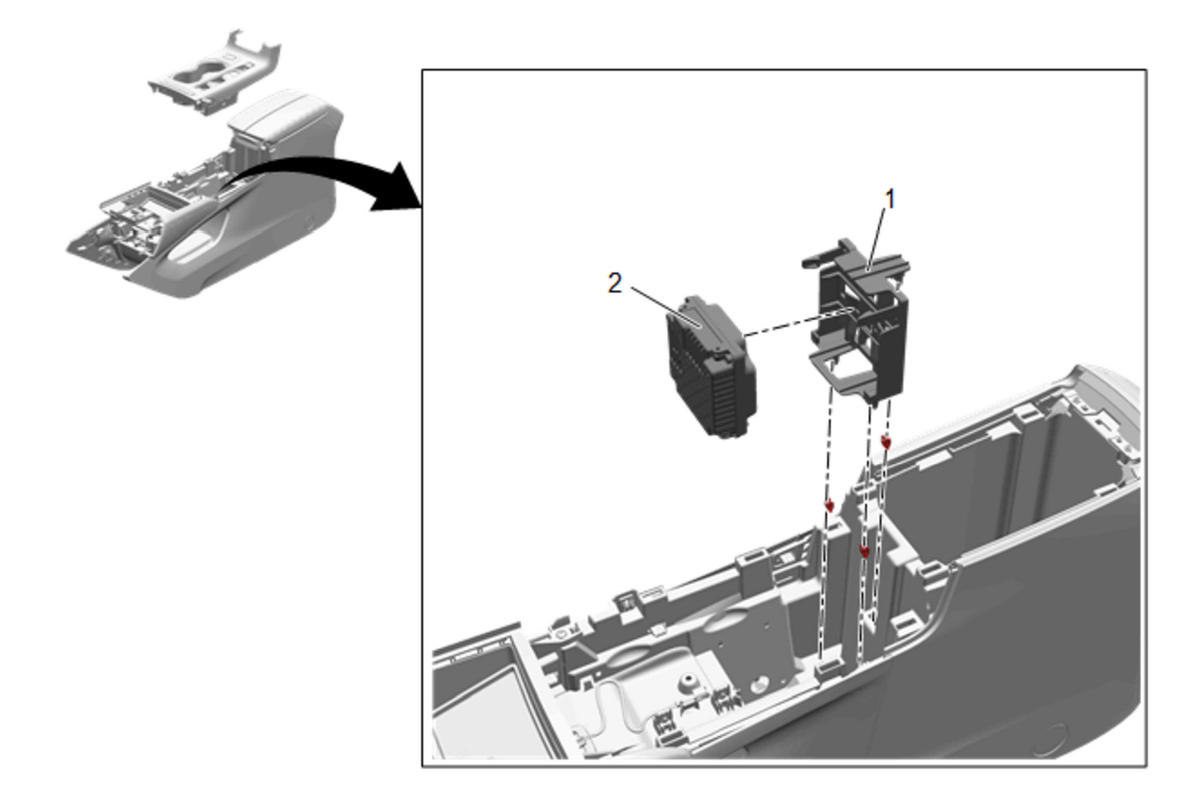 1
2