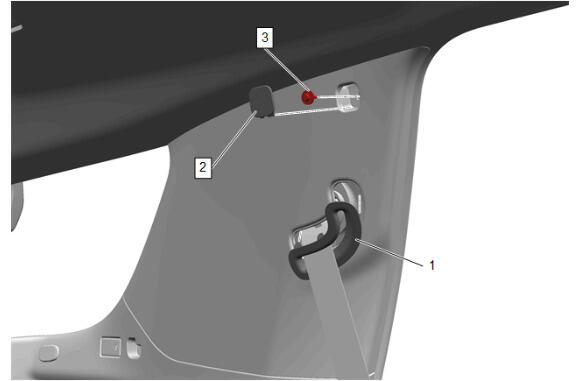 3

2

1