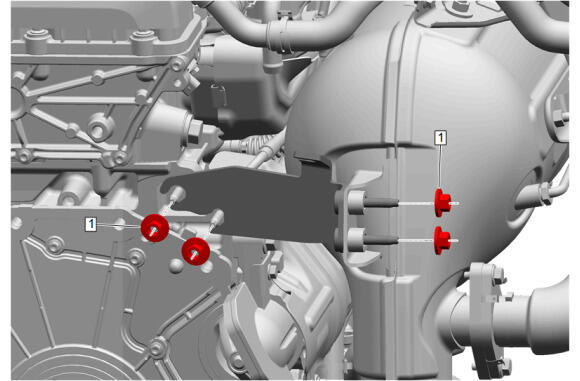 1

1