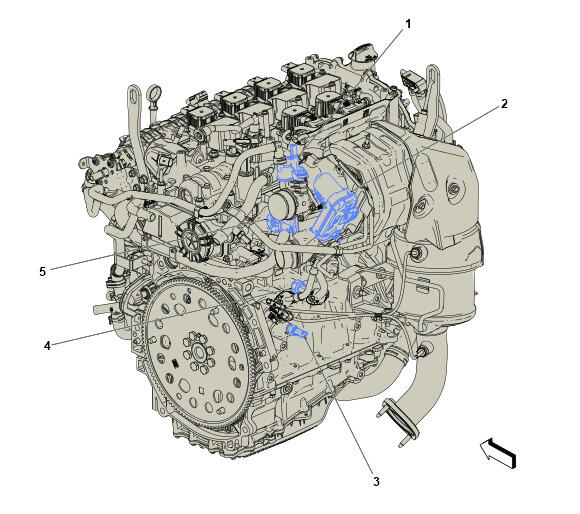 1
2
5
4
3