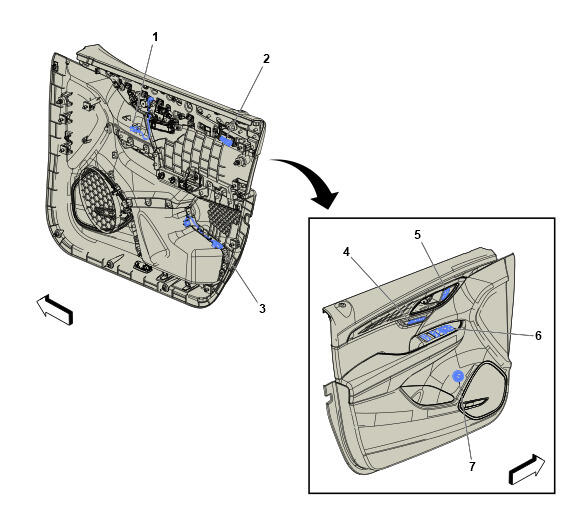 1
2
3
4
5
6
7