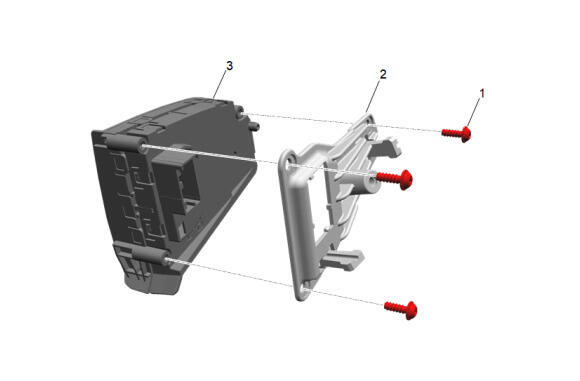 3
2
1