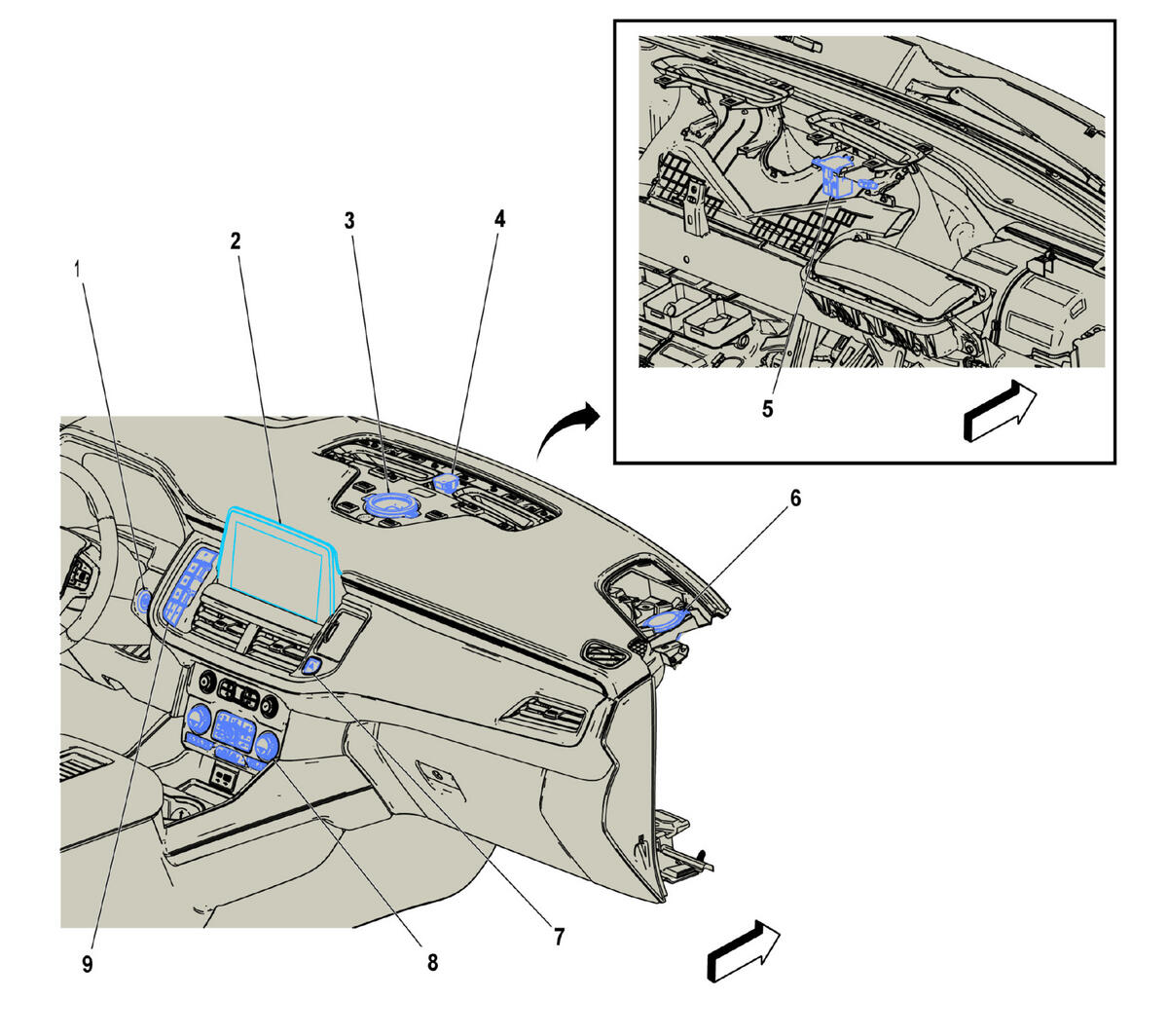 1
2
3
4
5
6
7
8
9