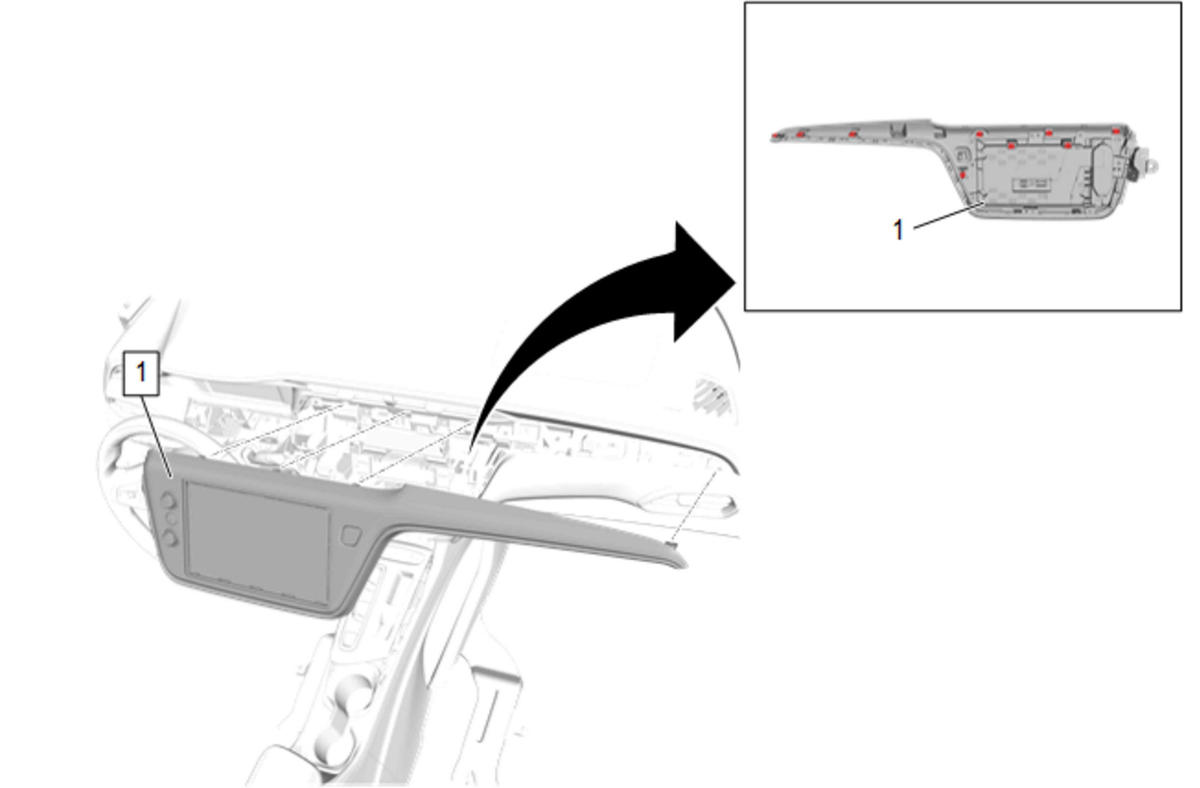 1

1