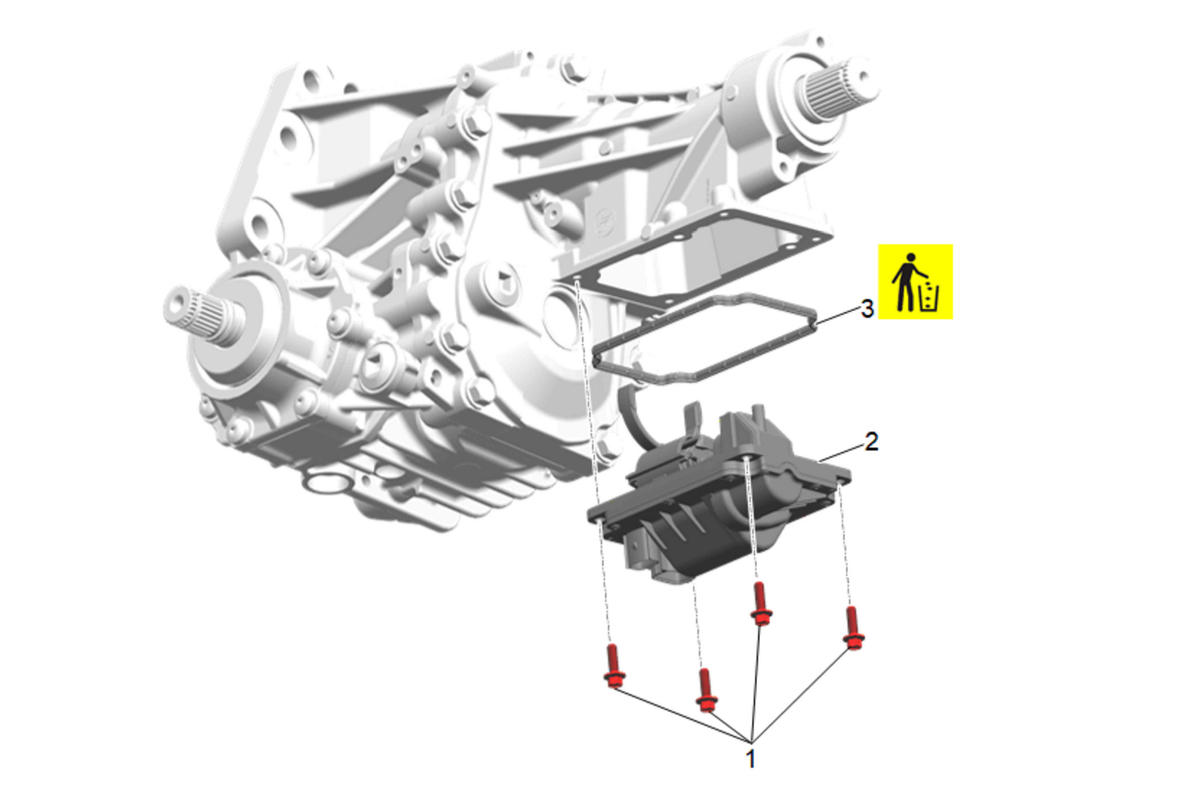 3

2

1