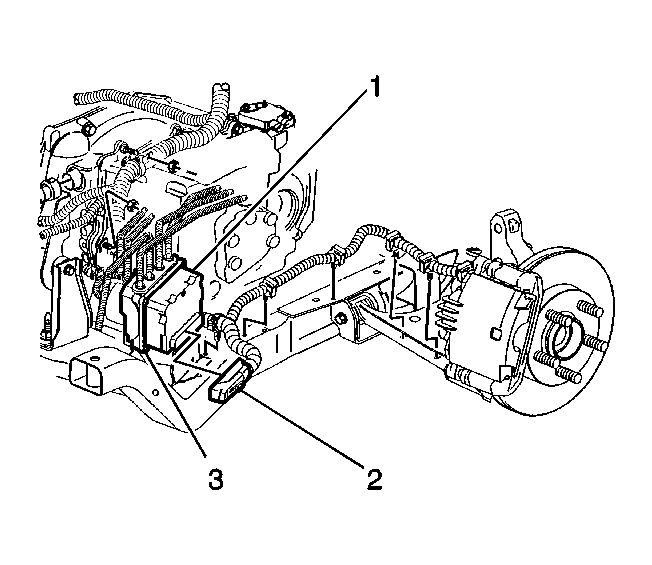 1
3
2