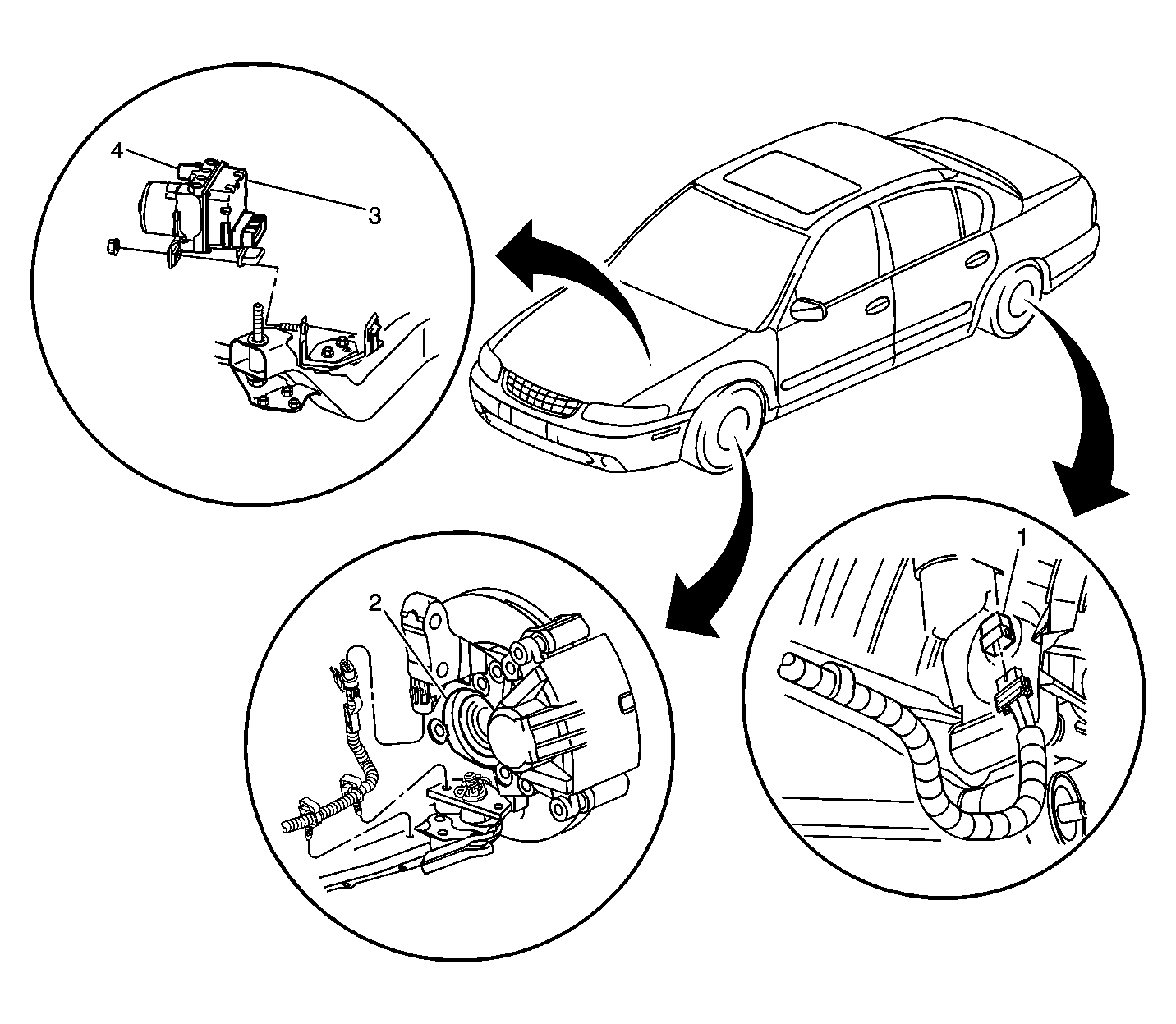 4
3
2
1